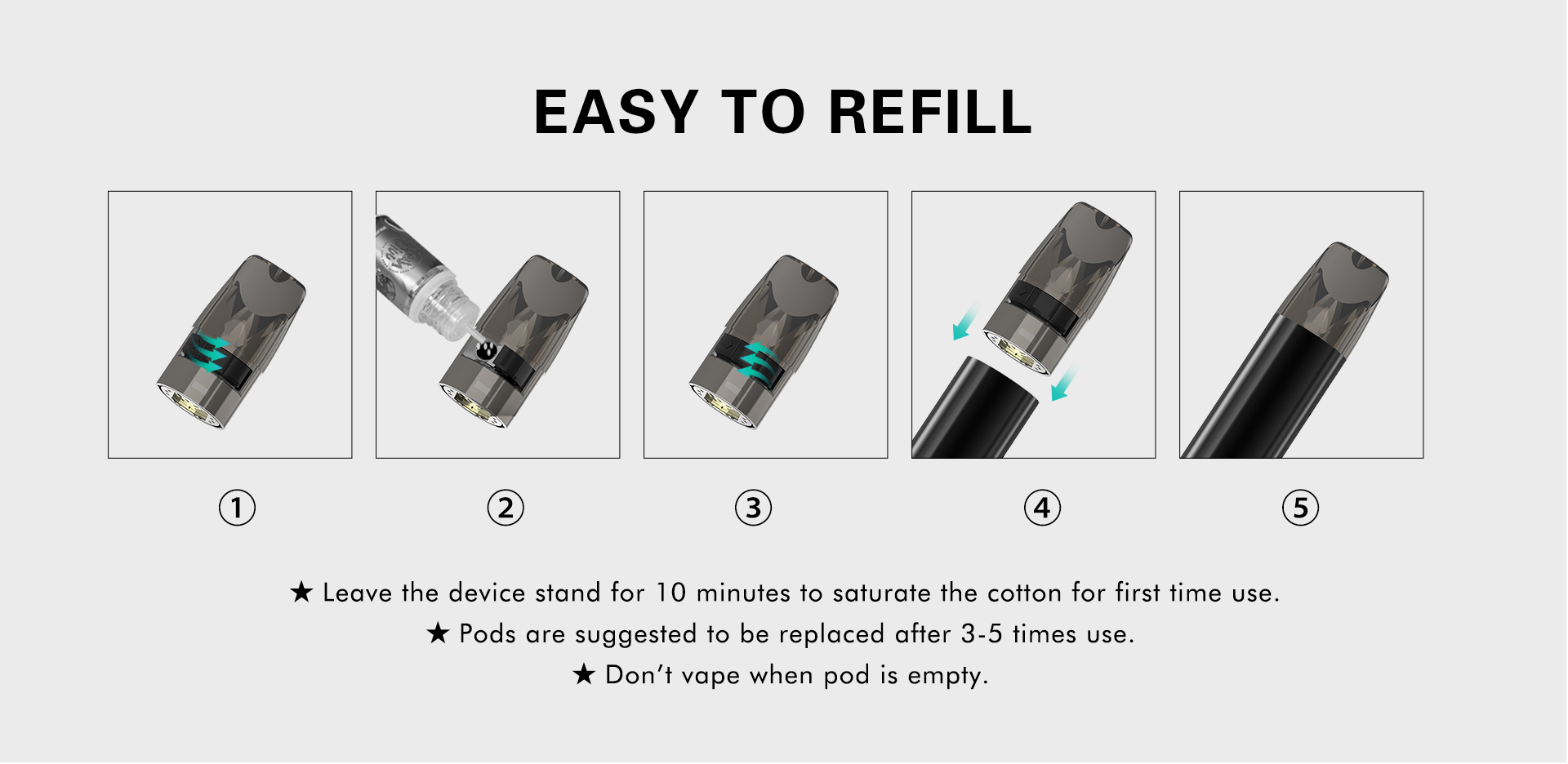 EASY TO REFILL

①

②

③

④

⑤

★ Leave the device stand for 10 minutes to saturate the cotton for first time use.

★ Pods are suggested to be replaced after 3-5 times use.

★ Don't vape when pod is empty.